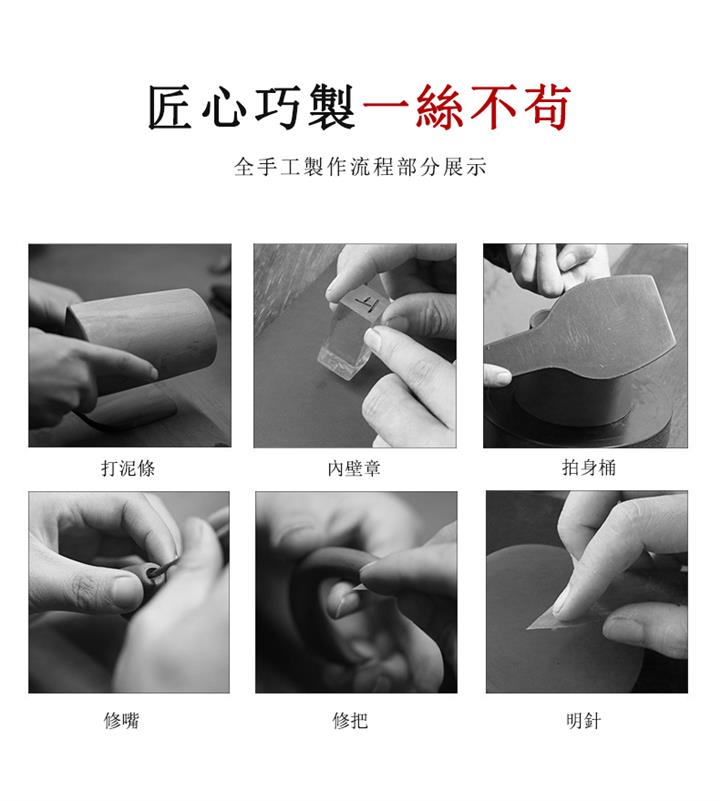 匠心巧製一絲不苟

全手工製作流程部分展示

打泥條

內壁章

拍身桶

修嘴

修把

明針